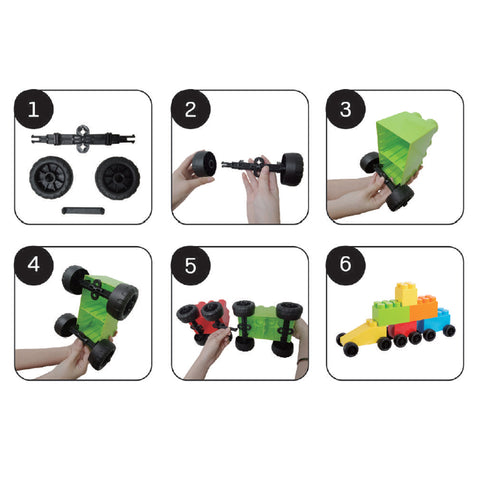 1

2

3

4

5

6